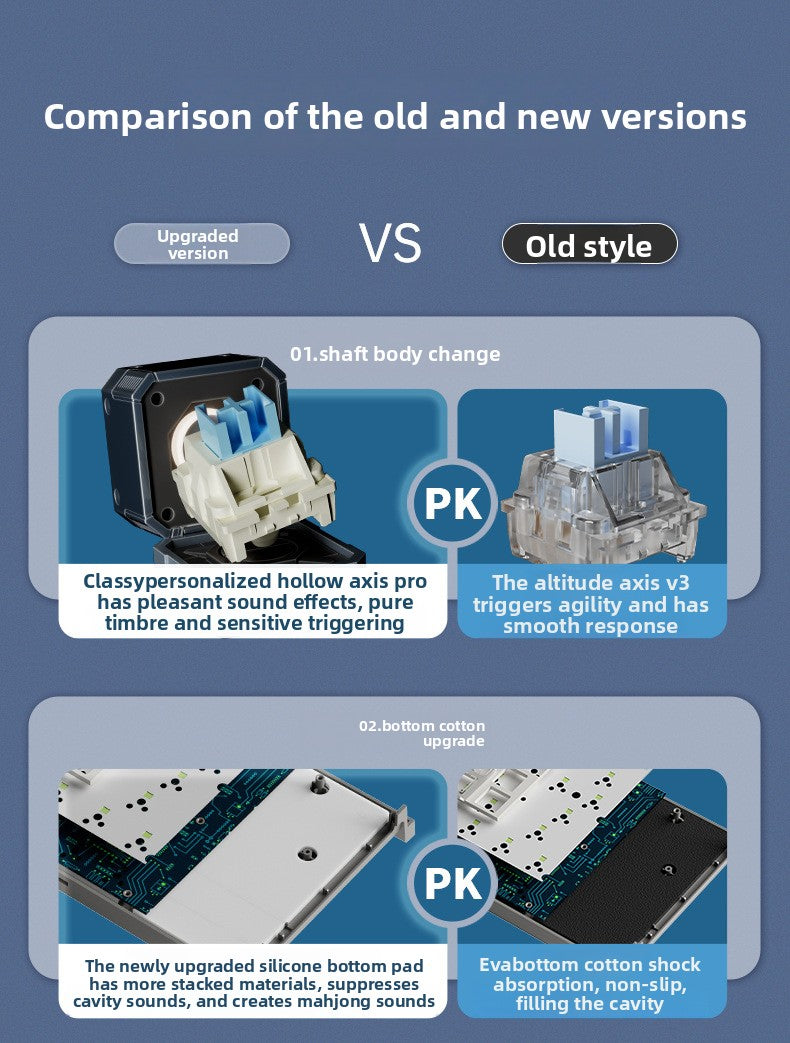 Comparison of the old and new versions

Upgraded version

VS

Old style

01.shaft body change

PK

Classypersonalized hollow axis pro has pleasant sound effects, pure timbre and sensitive triggering

The altitude axis v3 triggers agility and has smooth response

02.bottom cotton upgrade

PK

The newly upgraded silicone bottom pad has more stacked materials, suppresses cavity sounds, and creates mahjong sounds

Evabottom cotton shock absorption, non-slip, filling the cavity