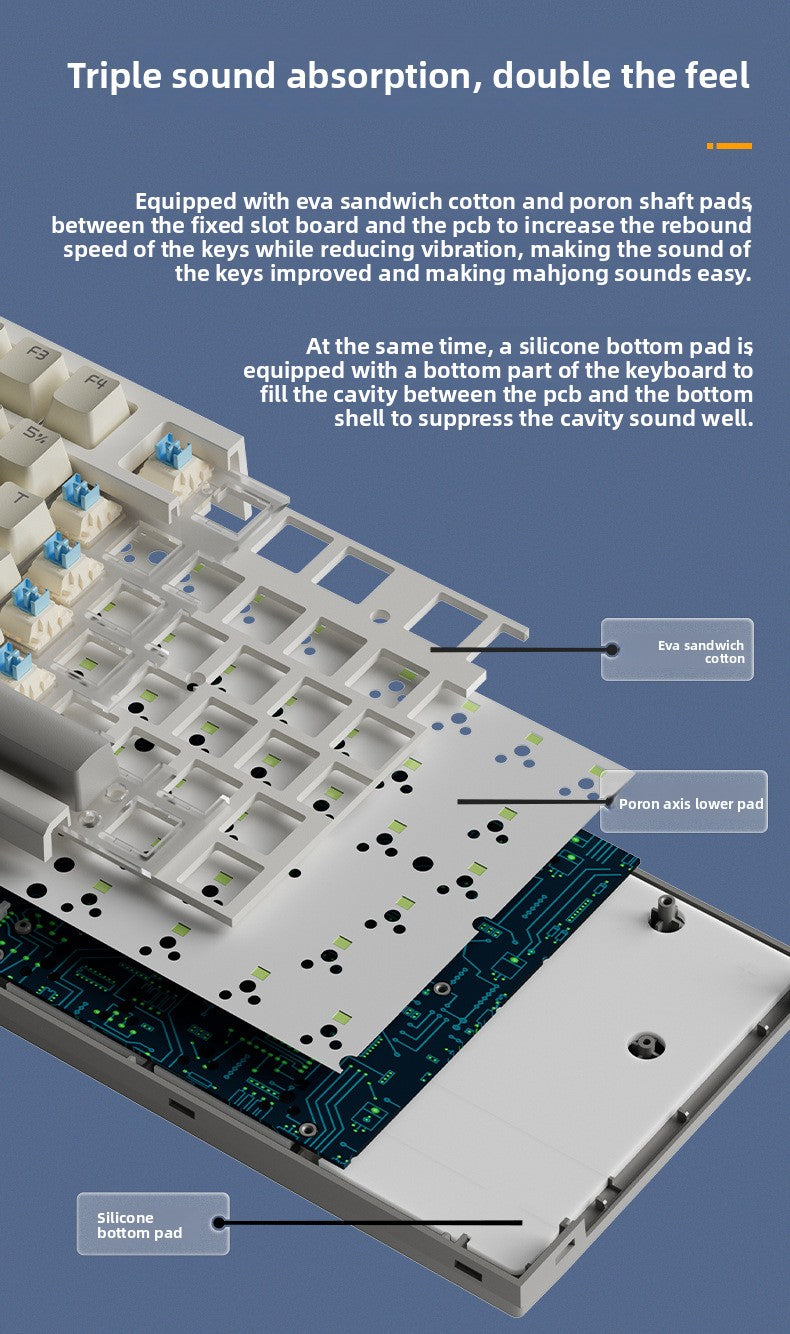 Triple sound absorption, double the feel

Equipped with eva sandwich cotton and poron shaft pads, between the fixed slot board and the pcb to increase the rebound speed of the keys while reducing vibration, making the sound of the keys improved and making mahjong sounds easy.

At the same time, a silicone bottom pad is, equipped with a bottom part of the keyboard to fill the cavity between the pcb and the bottom shell to suppress the cavity sound well.

F3
F4
5%
T

Eva sandwich cotton

Poron axis lower pad

Silicone bottom pad